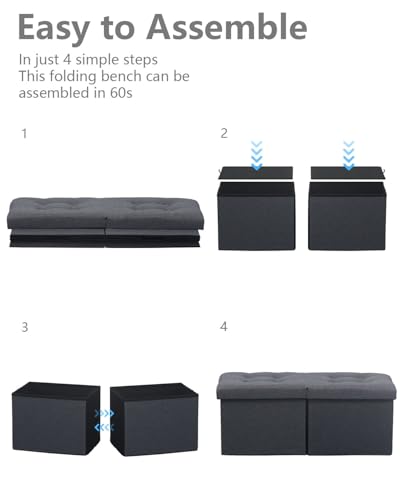 Easy to Assemble

In just 4 simple steps
This folding bench can be assembled in 60s

1

2

3

4