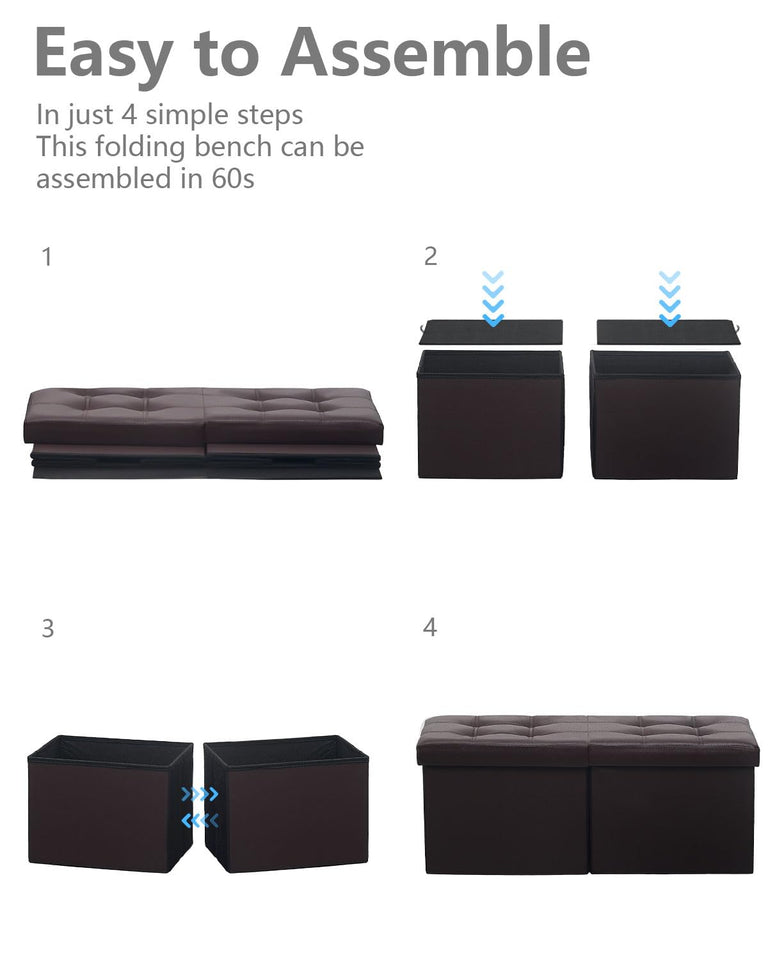 Easy to Assemble

In just 4 simple steps
This folding bench can be assembled in 60s

1

2

3

4