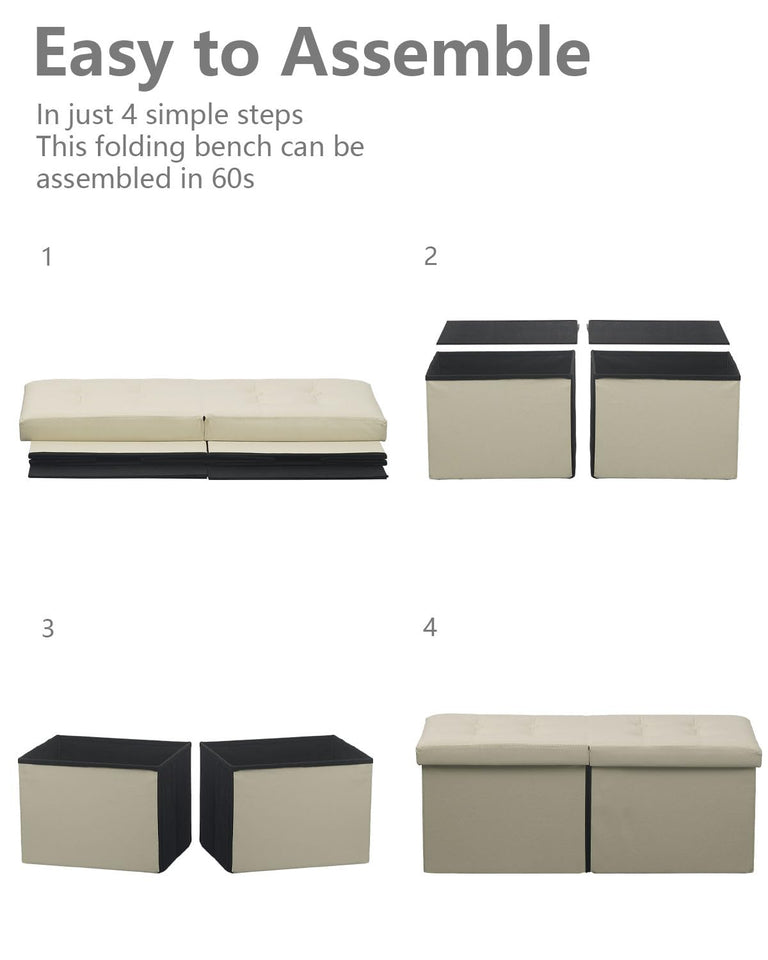 Easy to Assemble

In just 4 simple steps
This folding bench can be assembled in 60s

1

2

3

4