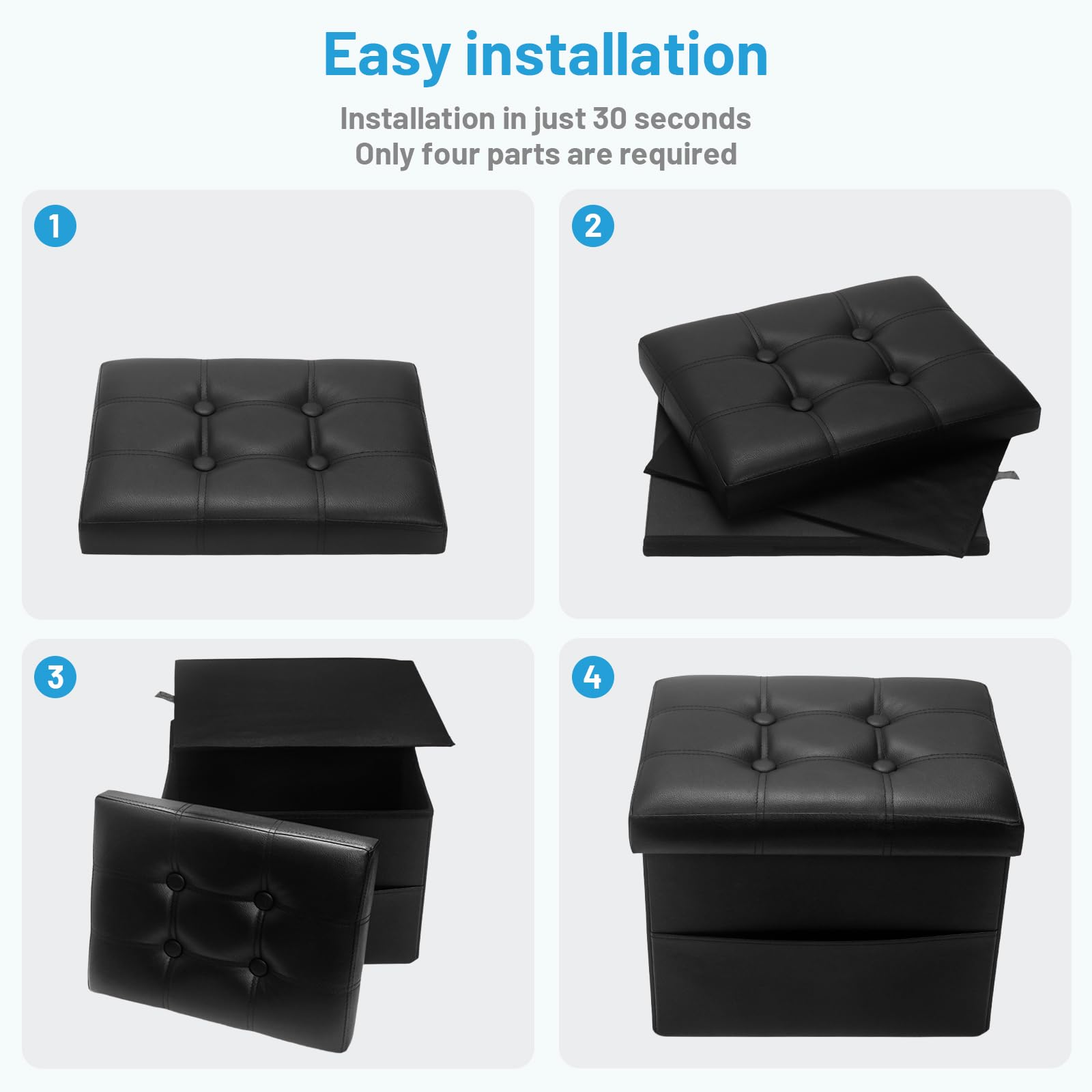 Easy installation

Installation in just 30 seconds
Only four parts are required

1

2

3

4