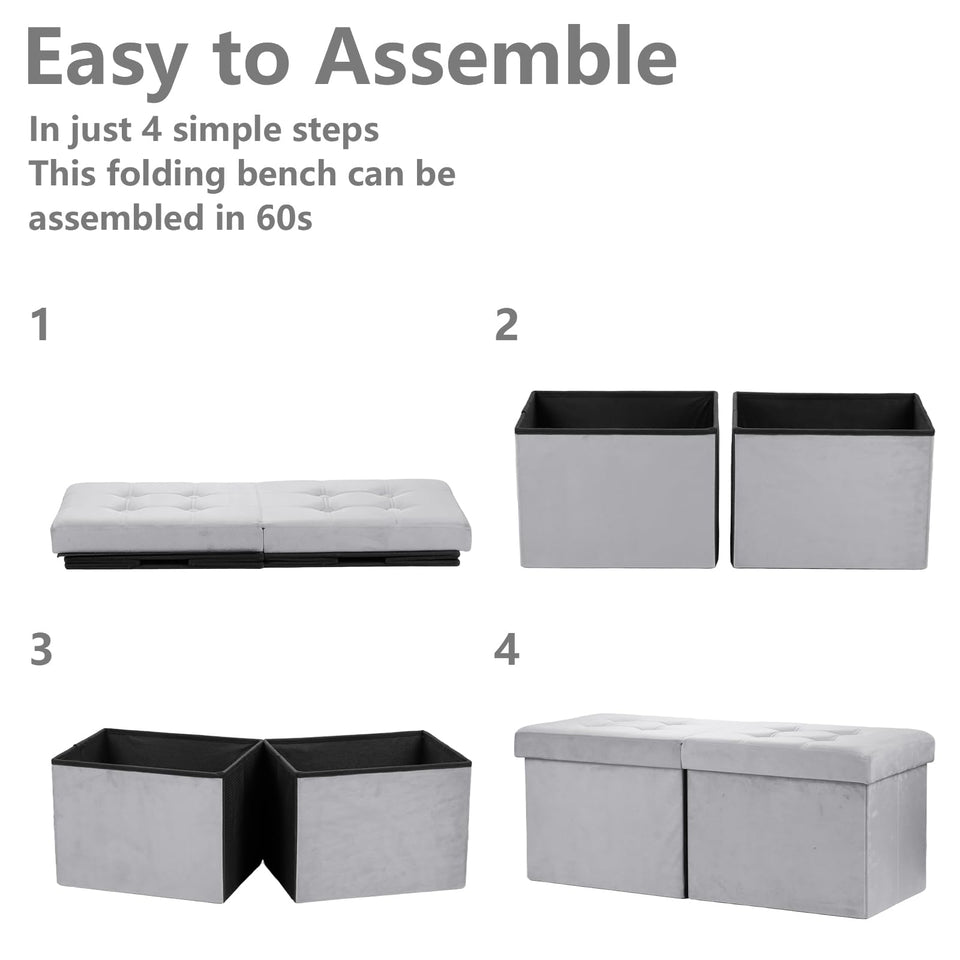 Easy to Assemble

In just 4 simple steps
This folding bench can be assembled in 60s

1

2

3

4