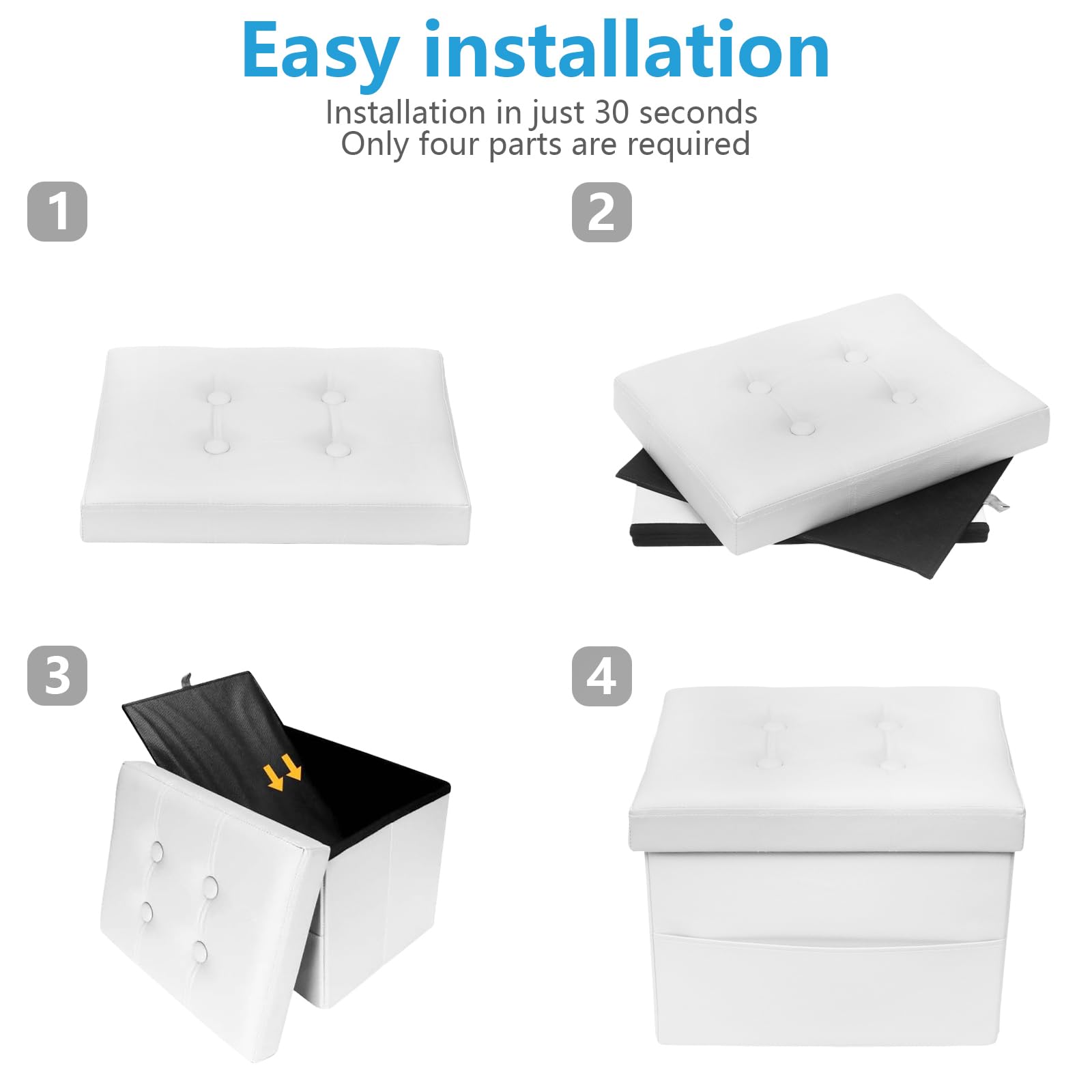 Easy installation

Installation in just 30 seconds
Only four parts are required

1

2

3

4