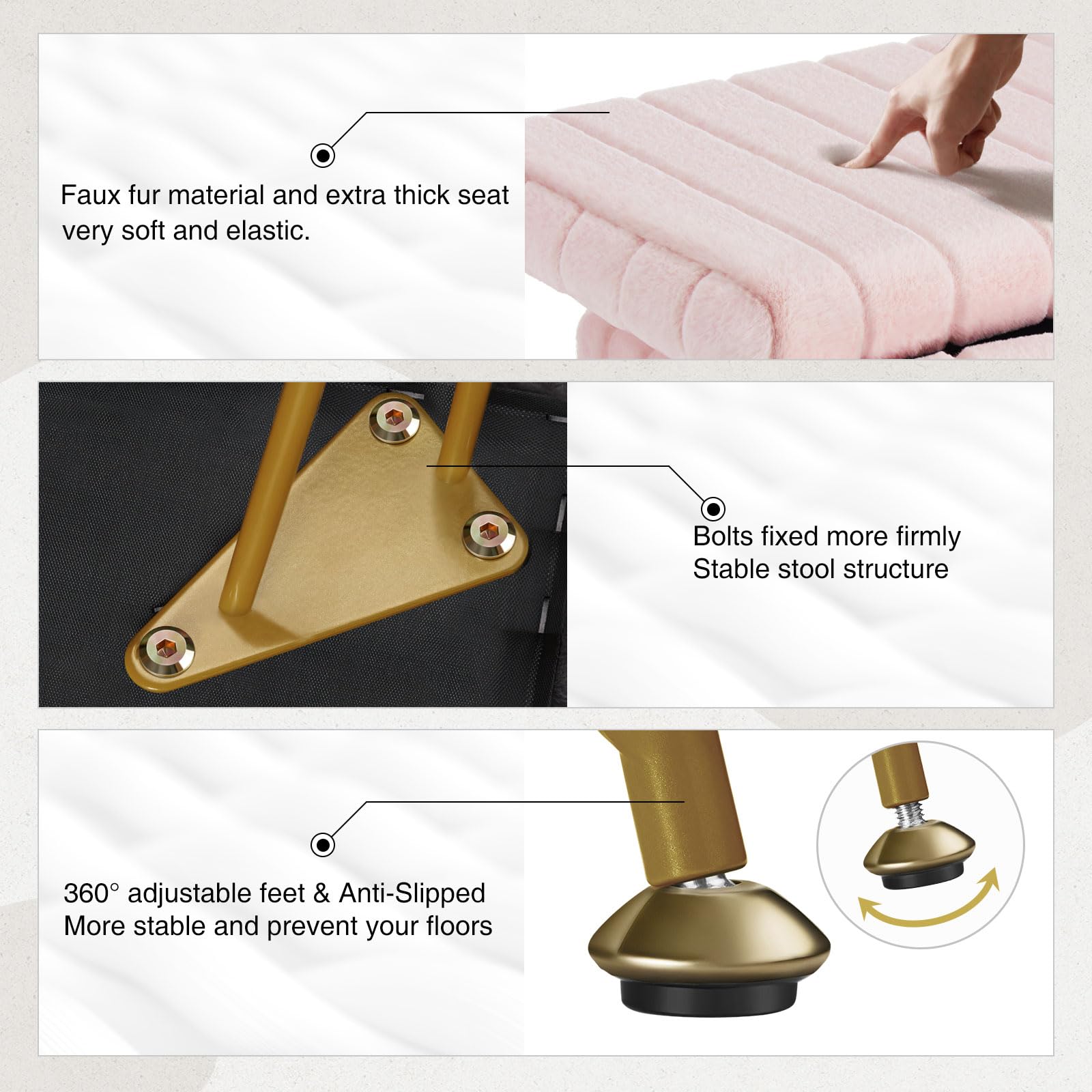 Faux fur material and extra thick seat very soft and elastic.

Bolts fixed more firmly
Stable stool structure

360° adjustable feet & Anti-Slipped
More stable and prevent your floors