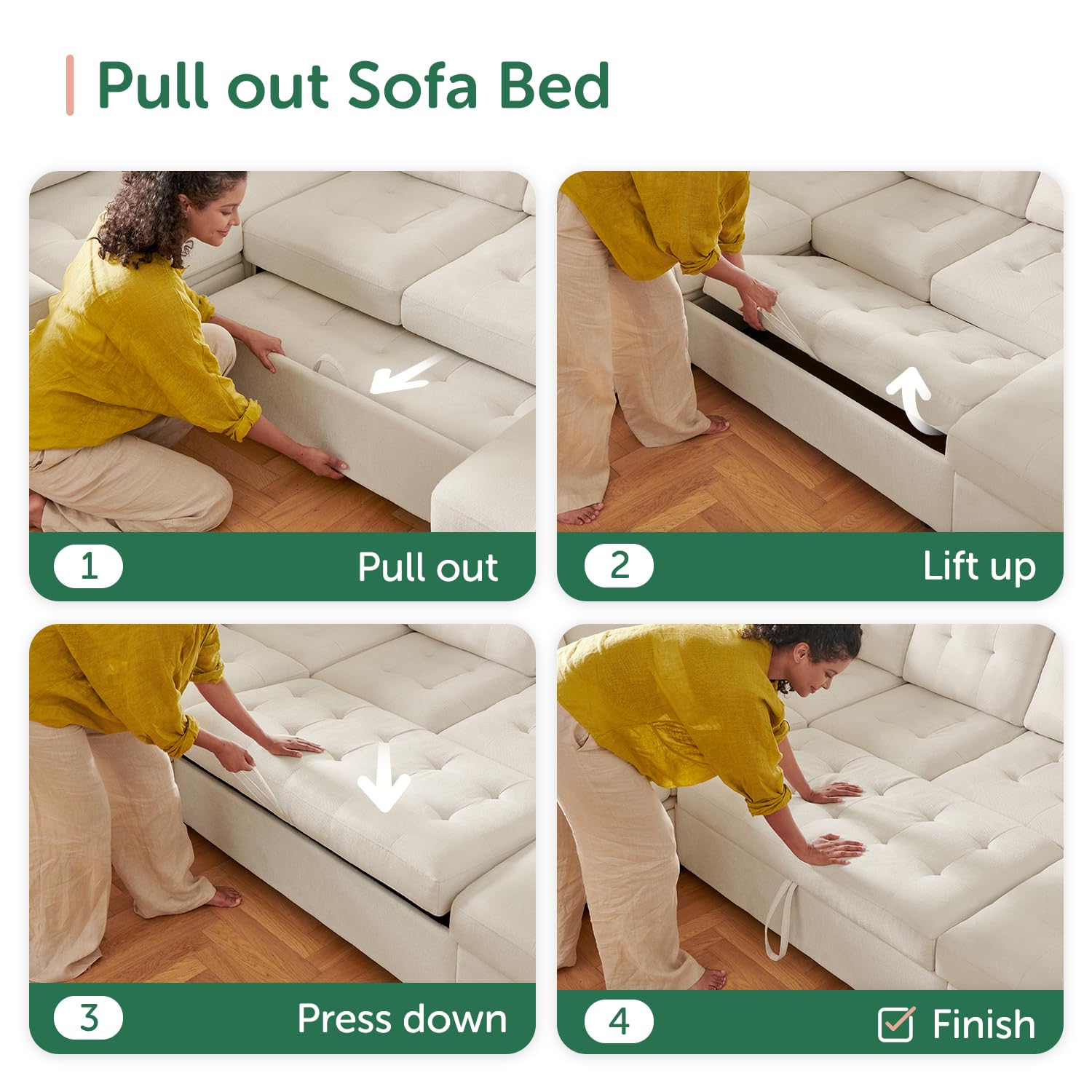 Pull out Sofa Bed

1 Pull out

2 Lift up

3 Press down

4 Finish