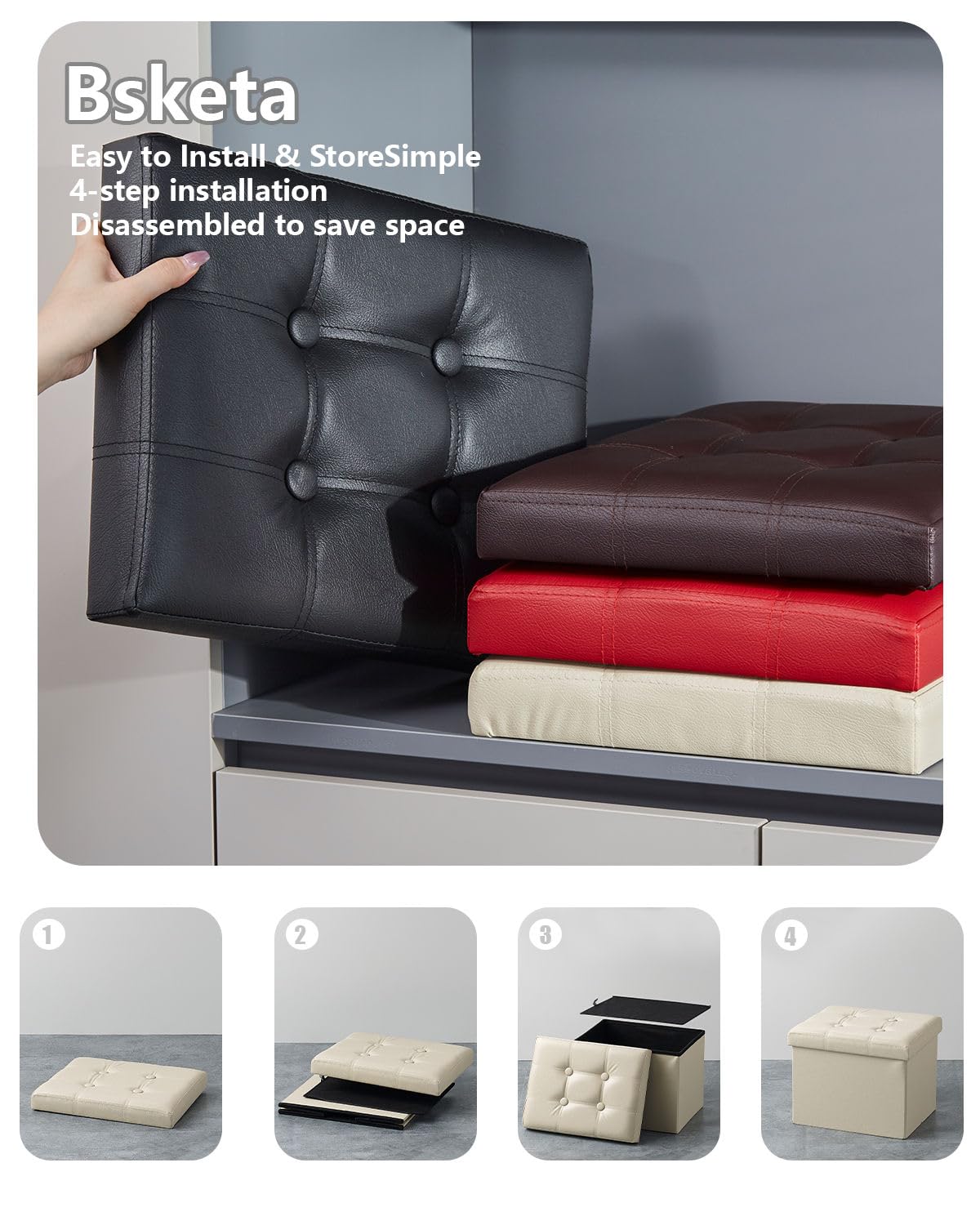 Bsketa

Easy to Install & StoreSimple
4-step installation
Disassembled to save space

1

2

3

4