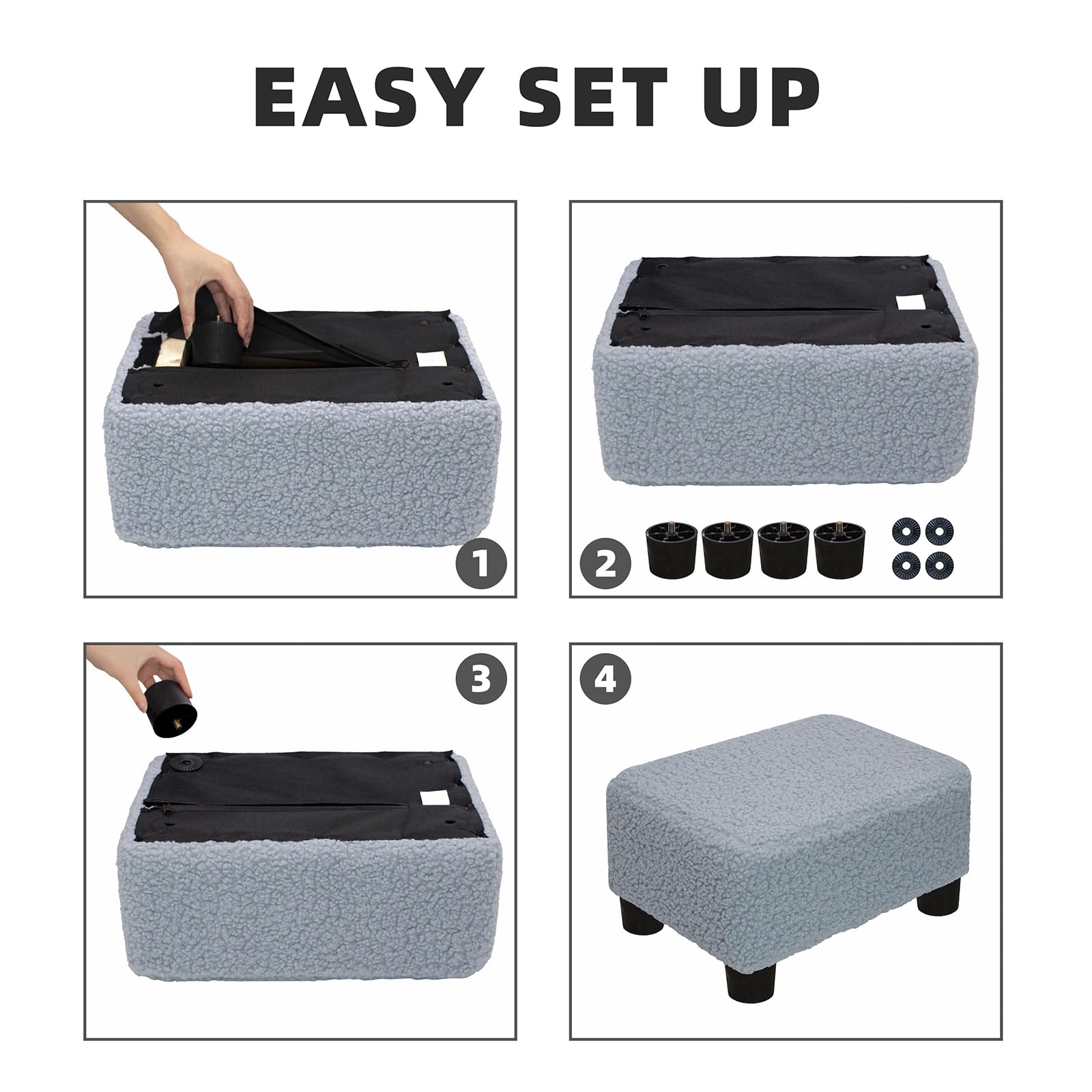 EASY SET UP

1

2

3

4