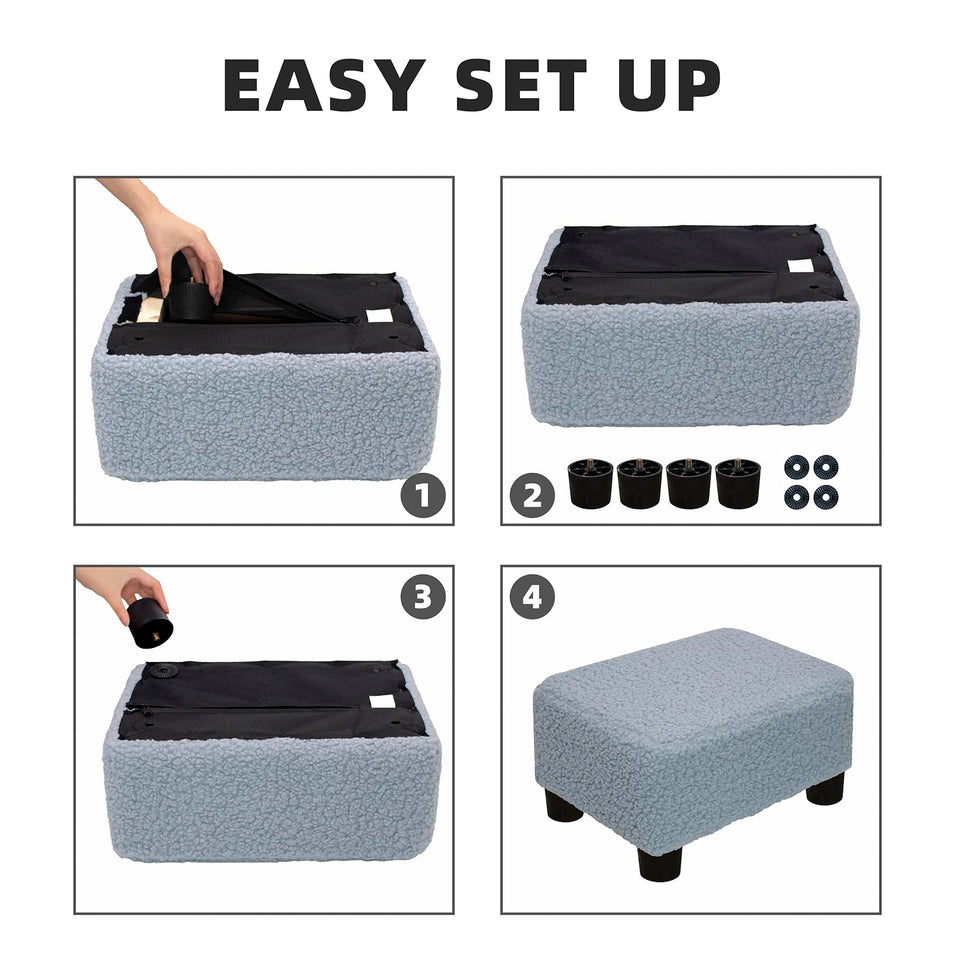 EASY SET UP

1

2

3

4