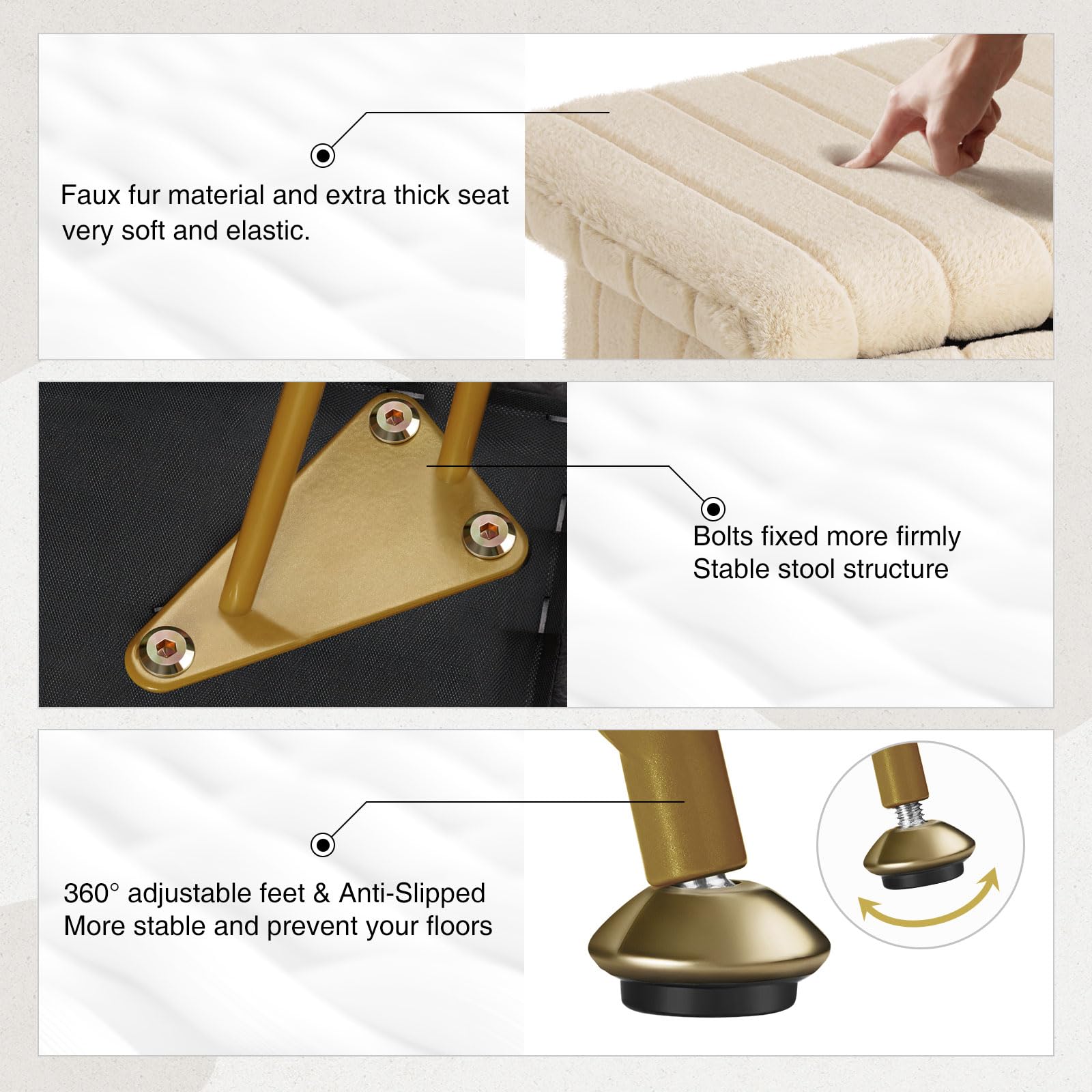 Faux fur material and extra thick seat very soft and elastic.

Bolts fixed more firmly
Stable stool structure

360° adjustable feet & Anti-Slipped
More stable and prevent your floors