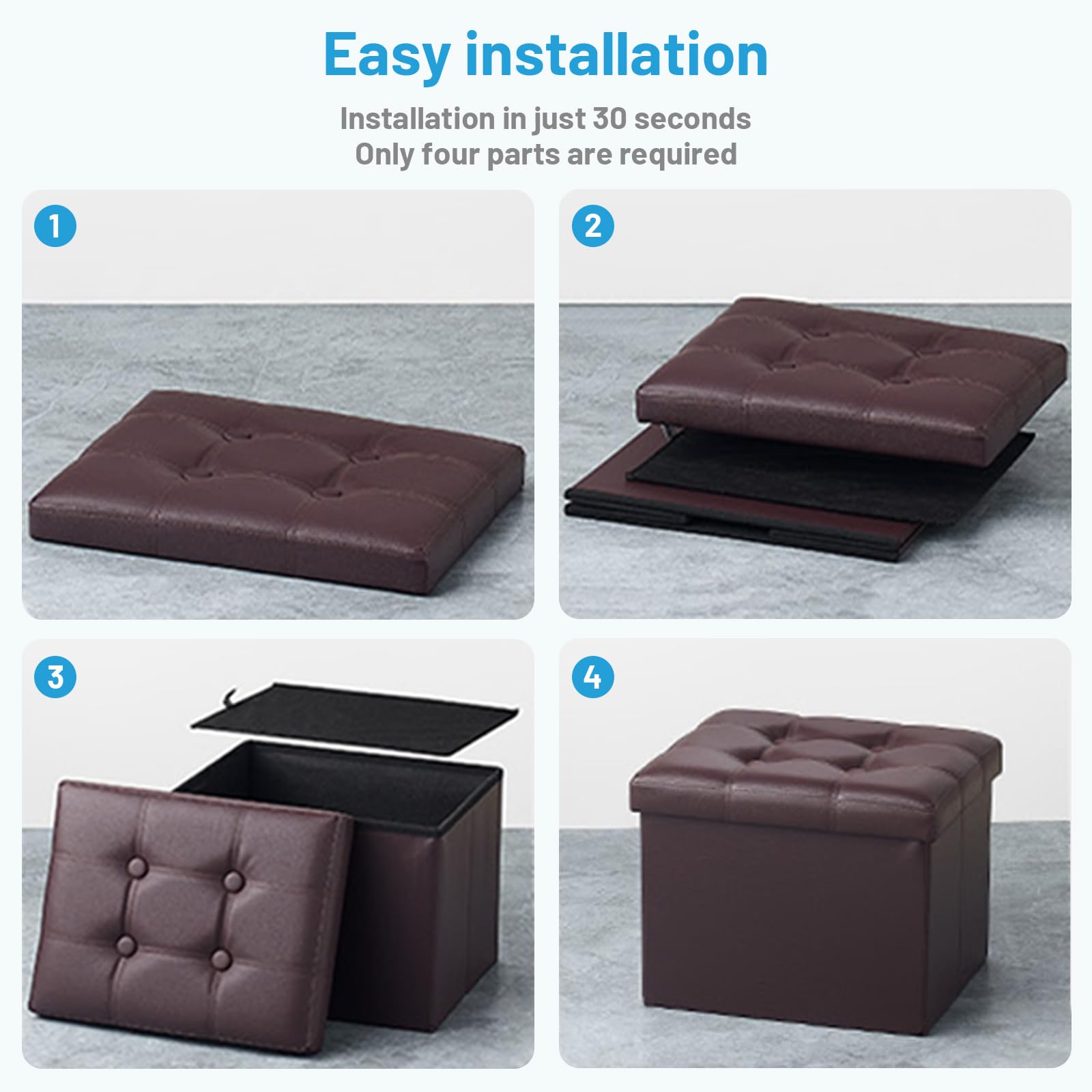 Easy installation

Installation in just 30 seconds
Only four parts are required

1

2

3

4