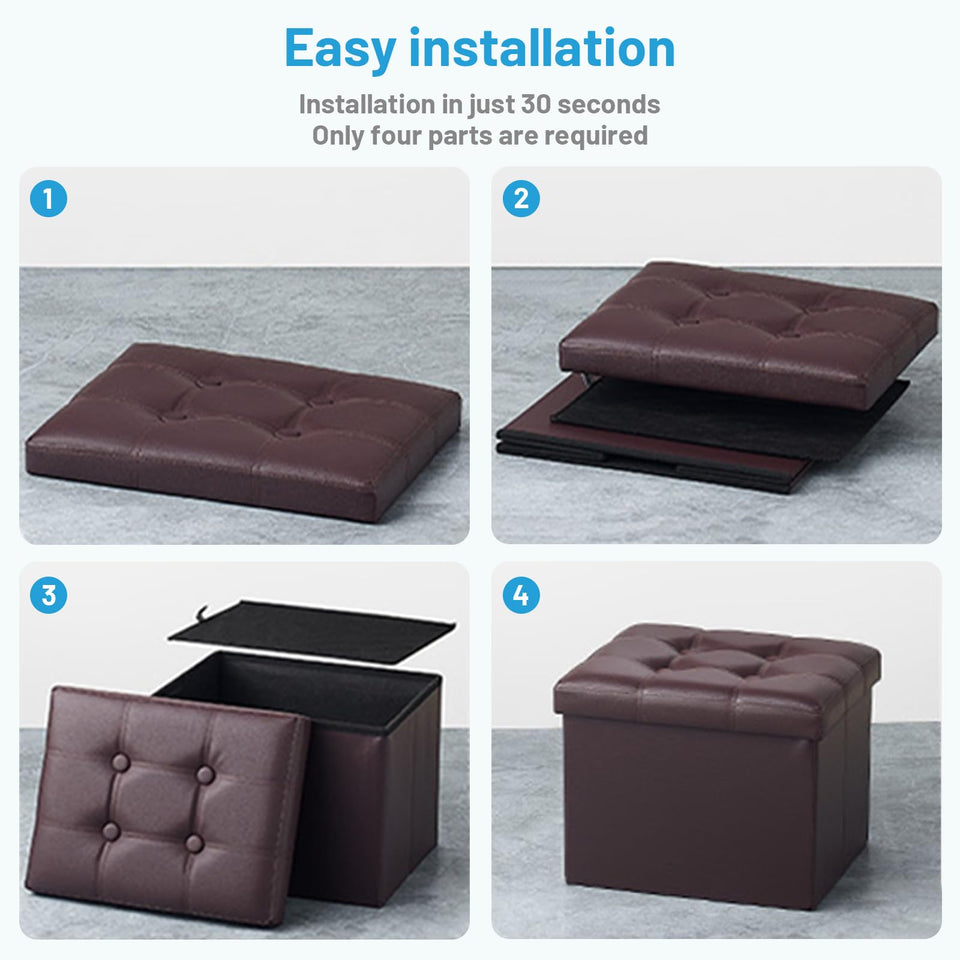 Easy installation

Installation in just 30 seconds
Only four parts are required

1

2

3

4