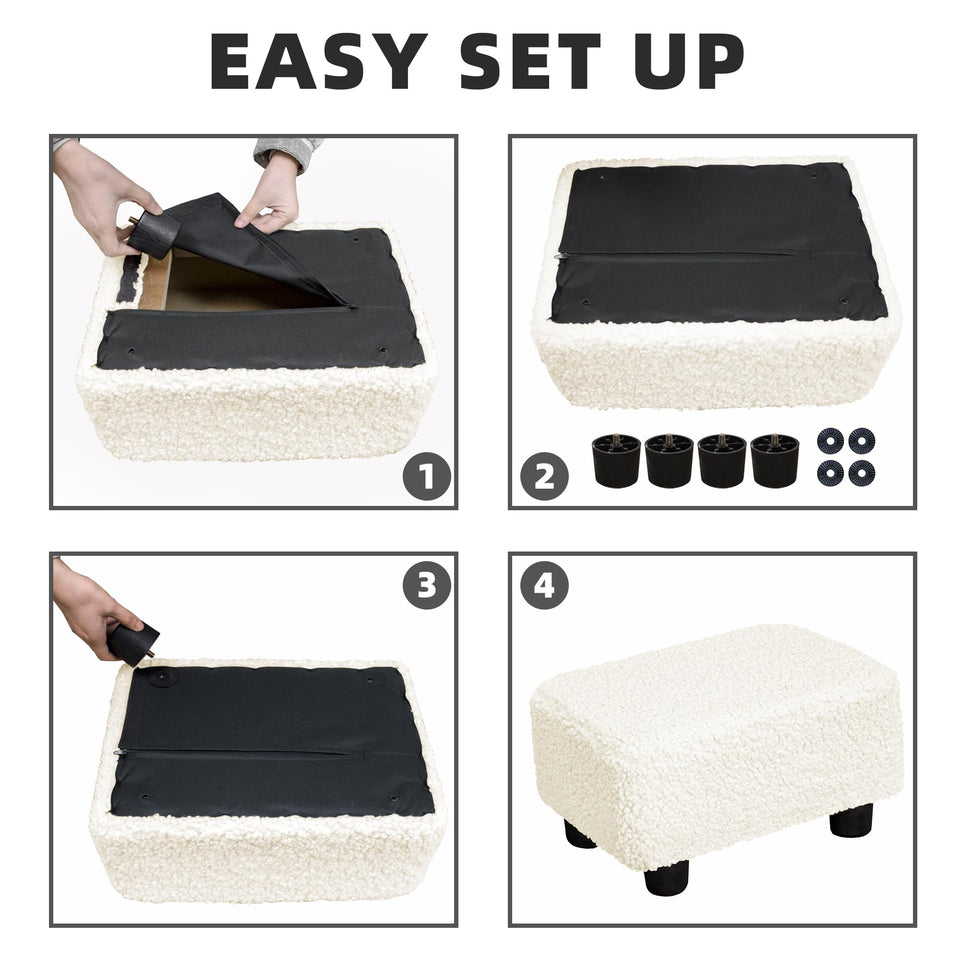 EASY SET UP

1

2

3

4