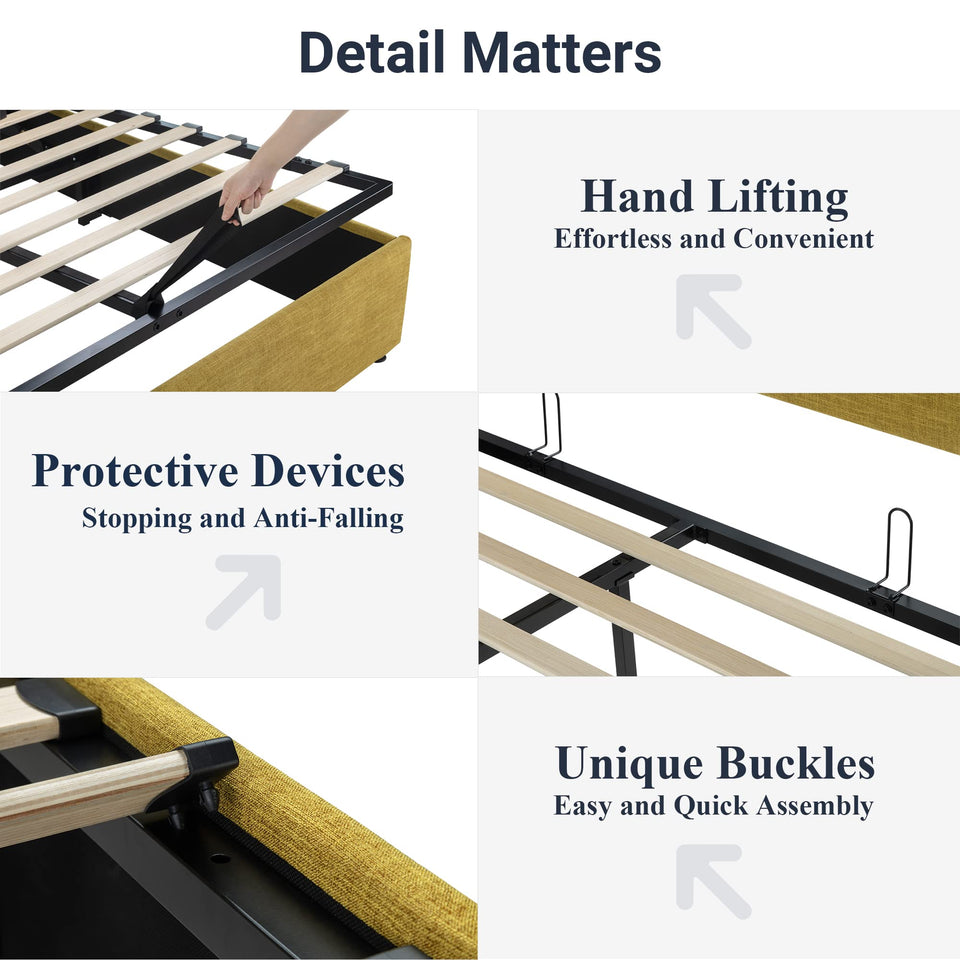 Detail Matters

Hand Lifting
Effortless and Convenient

Protective Devices
Stopping and Anti-Falling

Unique Buckles
Easy and Quick Assembly