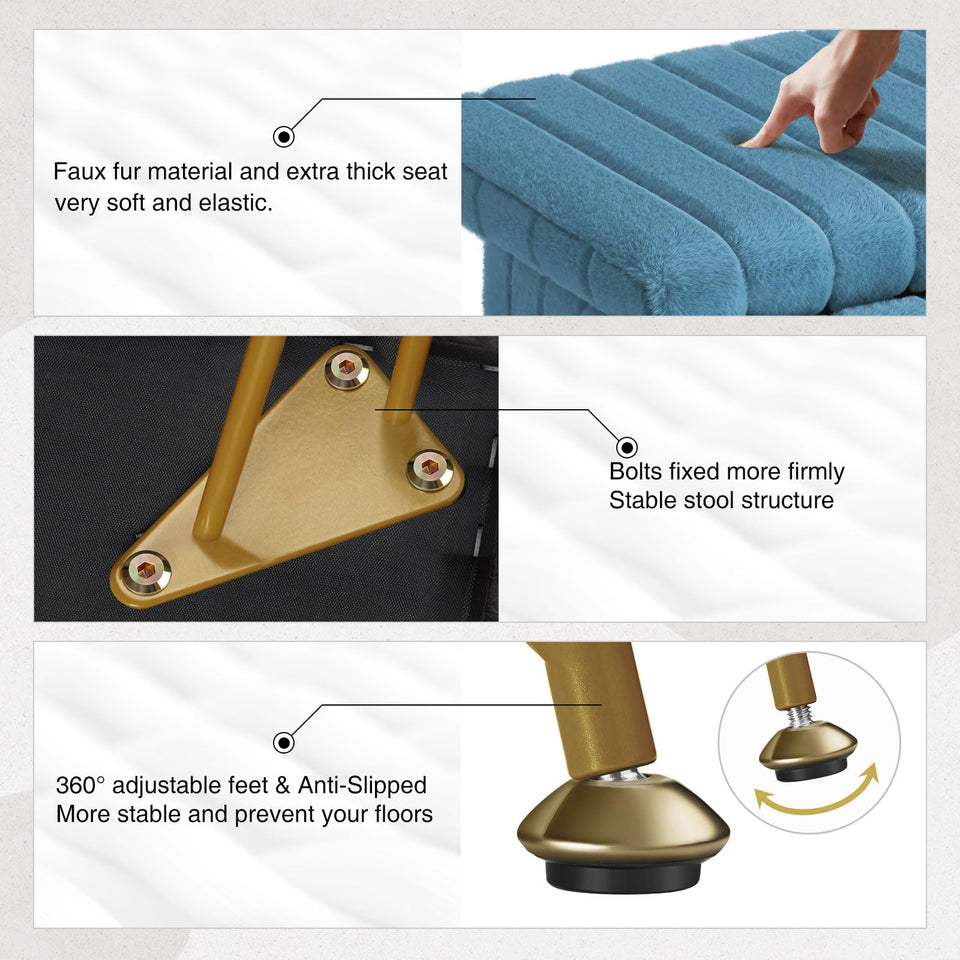 Faux fur material and extra thick seat very soft and elastic.

Bolts fixed more firmly
Stable stool structure

360° adjustable feet & Anti-Slipped
More stable and prevent your floors