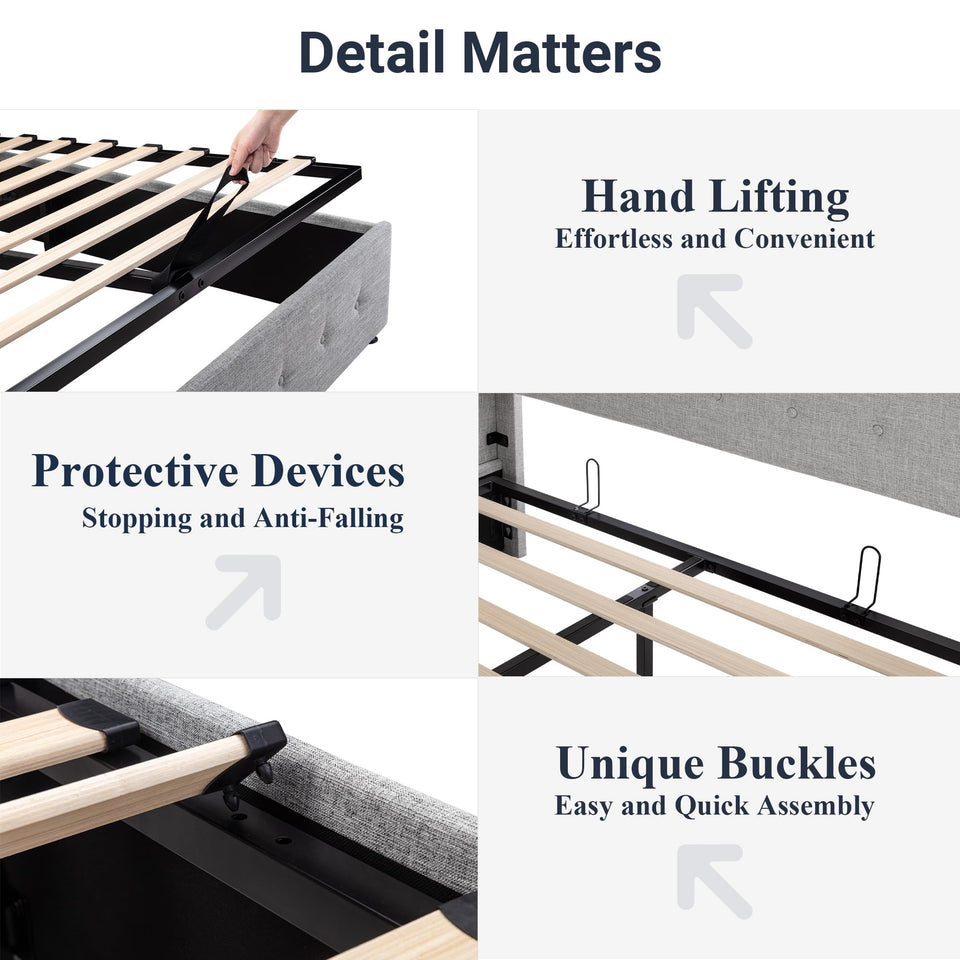 Detail Matters

Hand Lifting
Effortless and Convenient

Protective Devices
Stopping and Anti-Falling

Unique Buckles
Easy and Quick Assembly