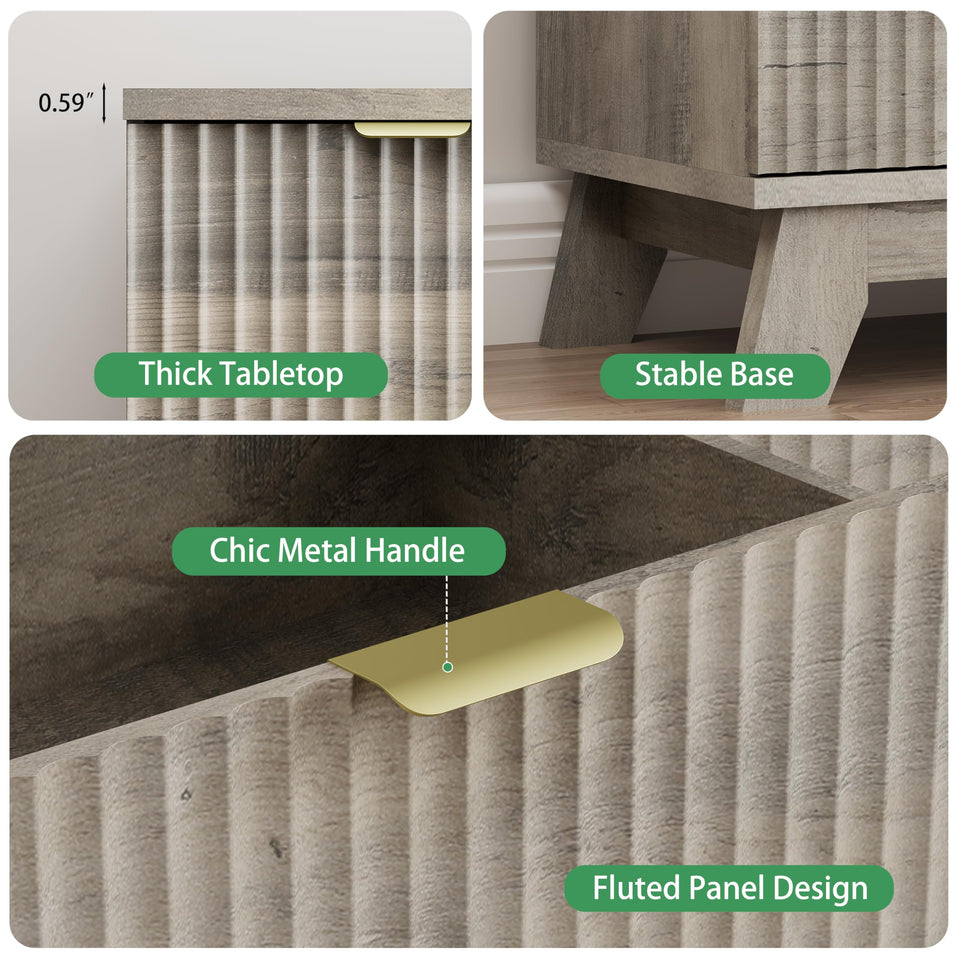 0.59″

Thick Tabletop

Stable Base

Chic Metal Handle

Fluted Panel Design