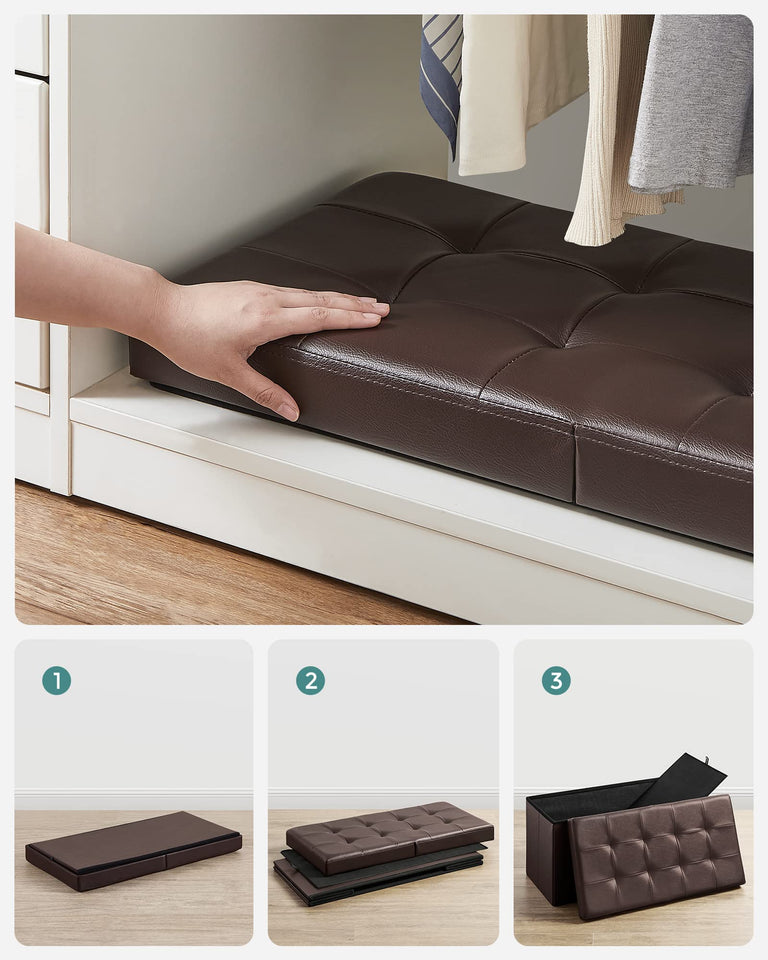 1

2

3