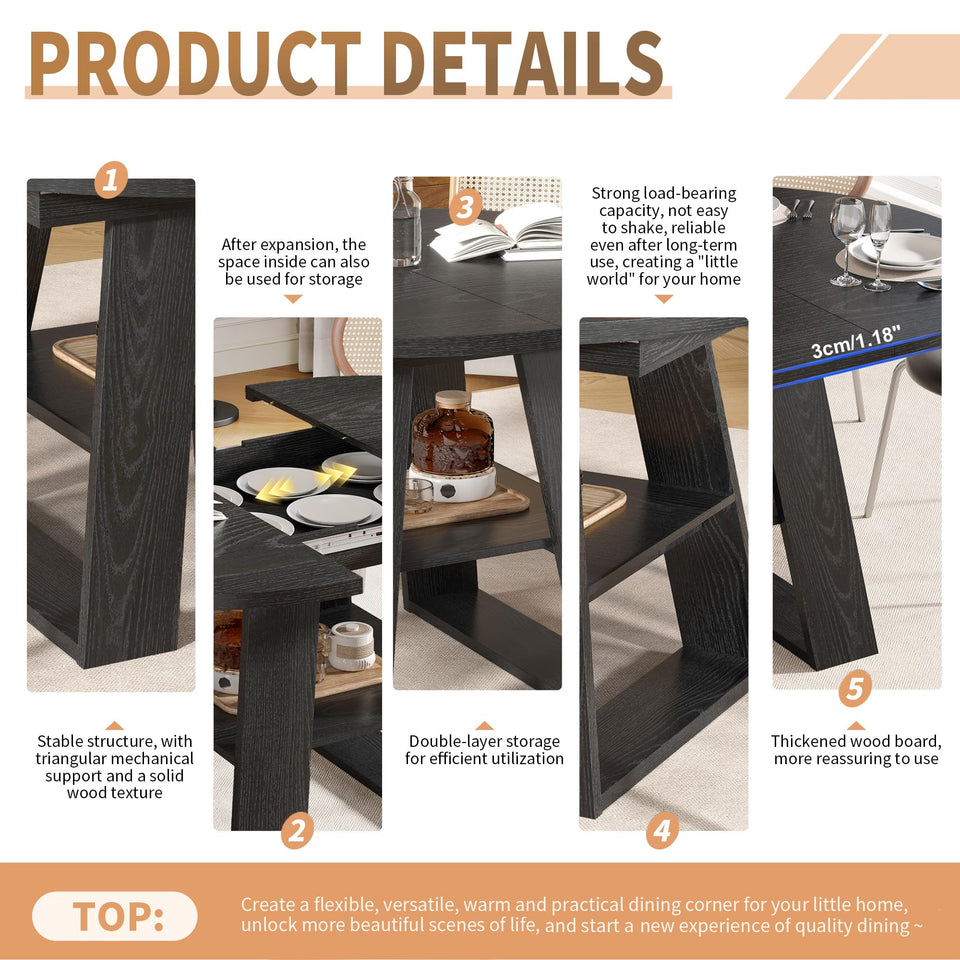 PRODUCT DETAILS

1

Stable structure, with triangular mechanical support and a solid wood texture

After expansion, the space inside can also be used for storage

2

3

Double-layer storage for efficient utilization

Strong load-bearing capacity, not easy to shake, reliable even after long-term use, creating a "little world" for your home

4

3cm/1.18"

5

Thickened wood board, more reassuring to use

TOP:

Create a flexible, versatile, warm and practical dining corner for your little home, unlock more beautiful scenes of life, and start a new experience of quality dining ~