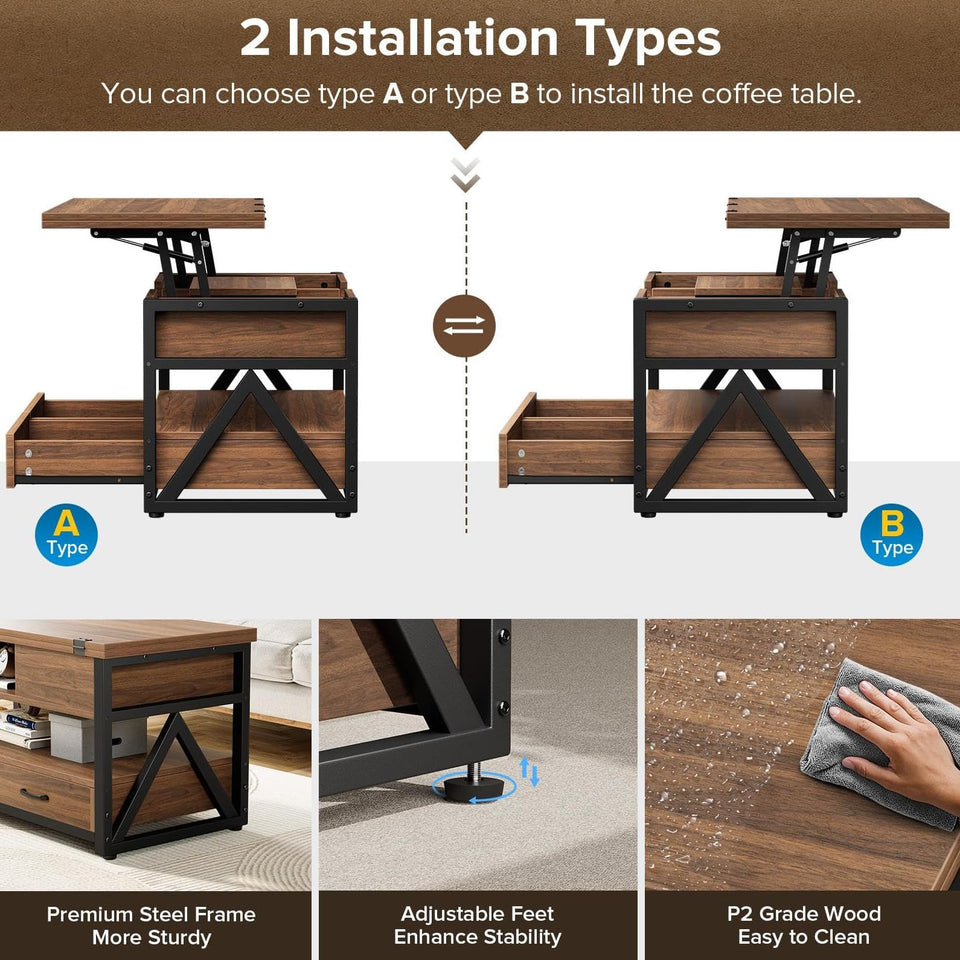 2 Installation Types

You can choose type A or type B to install the coffee table.

A Type

B Type

Premium Steel Frame More Sturdy

Adjustable Feet Enhance Stability

P2 Grade Wood Easy to Clean