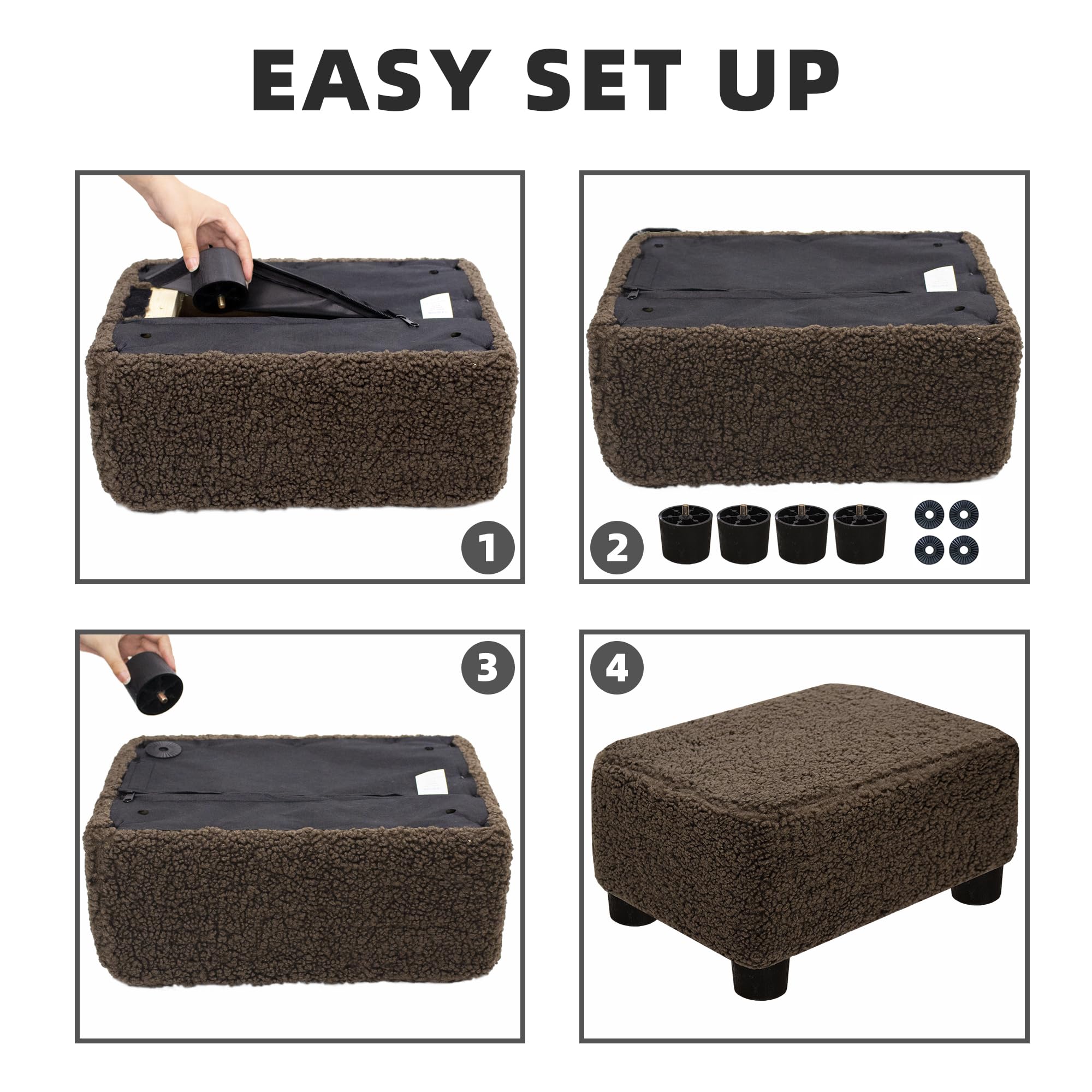 EASY SET UP

1

2

3

4